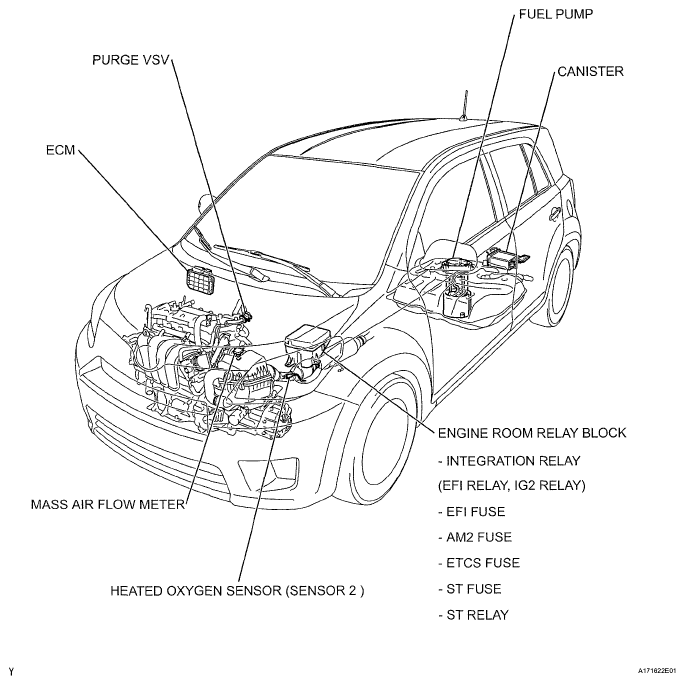 FUEL PUMP

PURGE VSV

CANISTER

ECM

ENGINE ROOM RELAY BLOCK
- INTEGRATION RELAY
(EFI RELAY, IG2 RELAY)
- EFI FUSE
- AM2 FUSE
- ETCS FUSE
- ST FUSE
- ST RELAY

MASS AIR FLOW METER

HEATED OXYGEN SENSOR (SENSOR 2 )

Y

A171622E01