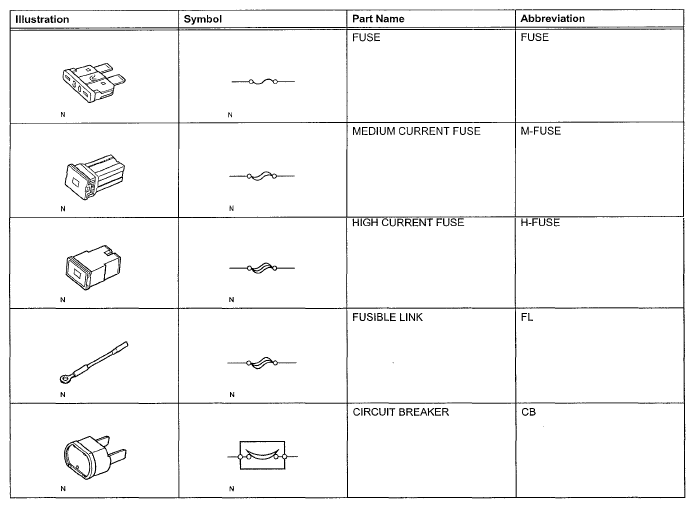 | Illustration | Symbol | Part Name | Abbreviation |
|---|---|---|---|
| N | N | FUSE | FUSE |
| N | N | MEDIUM CURRENT FUSE | M-FUSE |
| N | N | HIGH CURRENT FUSE | H-FUSE |
| N | N | FUSIBLE LINK | FL |
| N | N | CIRCUIT BREAKER | CB |