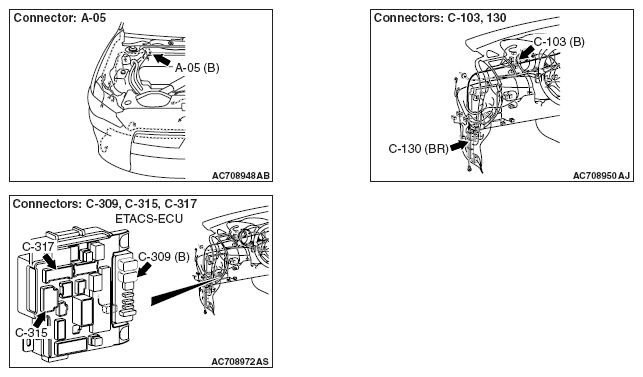 Connector: A-05

A-05 (B)

AC708948AB

Connectors: C-103, 130

C-103 (B)

C-130 (BR)

AC708950AJ

Connectors: C-309, C-315, C-317

ETACS-ECU

C-317

C-309 (B)

C-315

AC708972AS