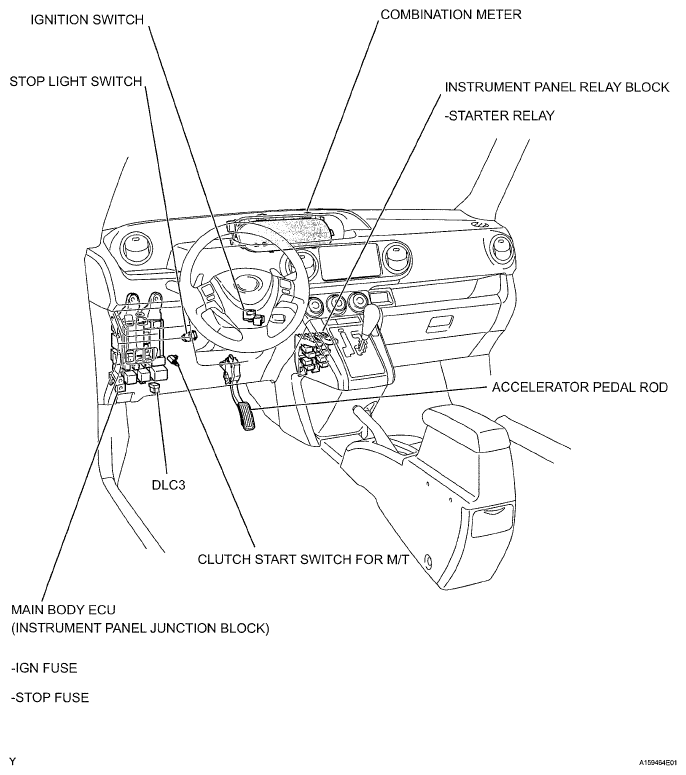 IGNITION SWITCH

COMBINATION METER

STOP LIGHT SWITCH

INSTRUMENT PANEL RELAY BLOCK

-STARTER RELAY

ACCELERATOR PEDAL ROD

DLC3

CLUTCH START SWITCH FOR M/T

MAIN BODY ECU
(INSTRUMENT PANEL JUNCTION BLOCK)

-IGN FUSE

-STOP FUSE

Y

A159464E01