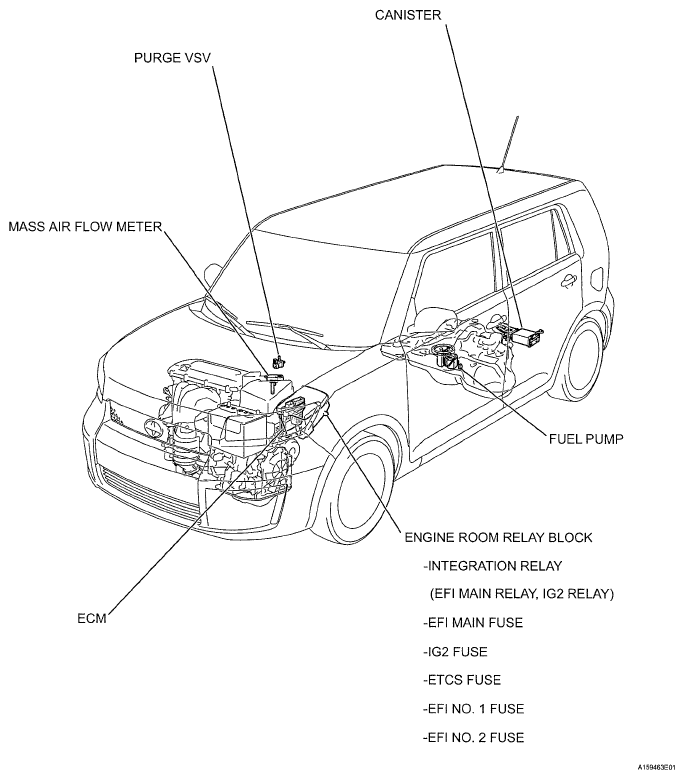 CANISTER

PURGE VSV

MASS AIR FLOW METER

FUEL PUMP

ENGINE ROOM RELAY BLOCK
-INTEGRATION RELAY
(EFI MAIN RELAY, IG2 RELAY)
-EFI MAIN FUSE
-IG2 FUSE
-ETCS FUSE
-EFI NO. 1 FUSE
-EFI NO. 2 FUSE

ECM

A159463E01