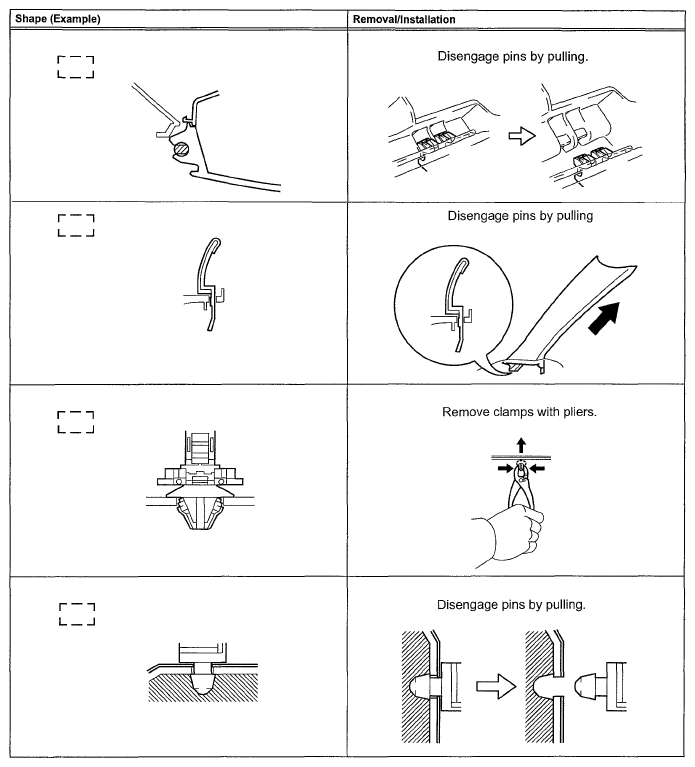 | Shape (Example) | Removal/Installation |
|---|---|
| | Disengage pins by pulling. |
| | Disengage pins by pulling |
| | Remove clamps with pliers. |
| | Disengage pins by pulling. |