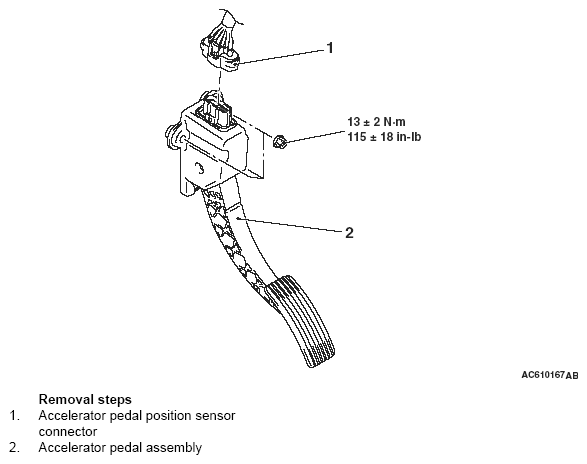 1

13 ± 2 N·m
115 ± 18 in-lb

2

AC610167AB

Removal steps
1. Accelerator pedal position sensor connector
2. Accelerator pedal assembly