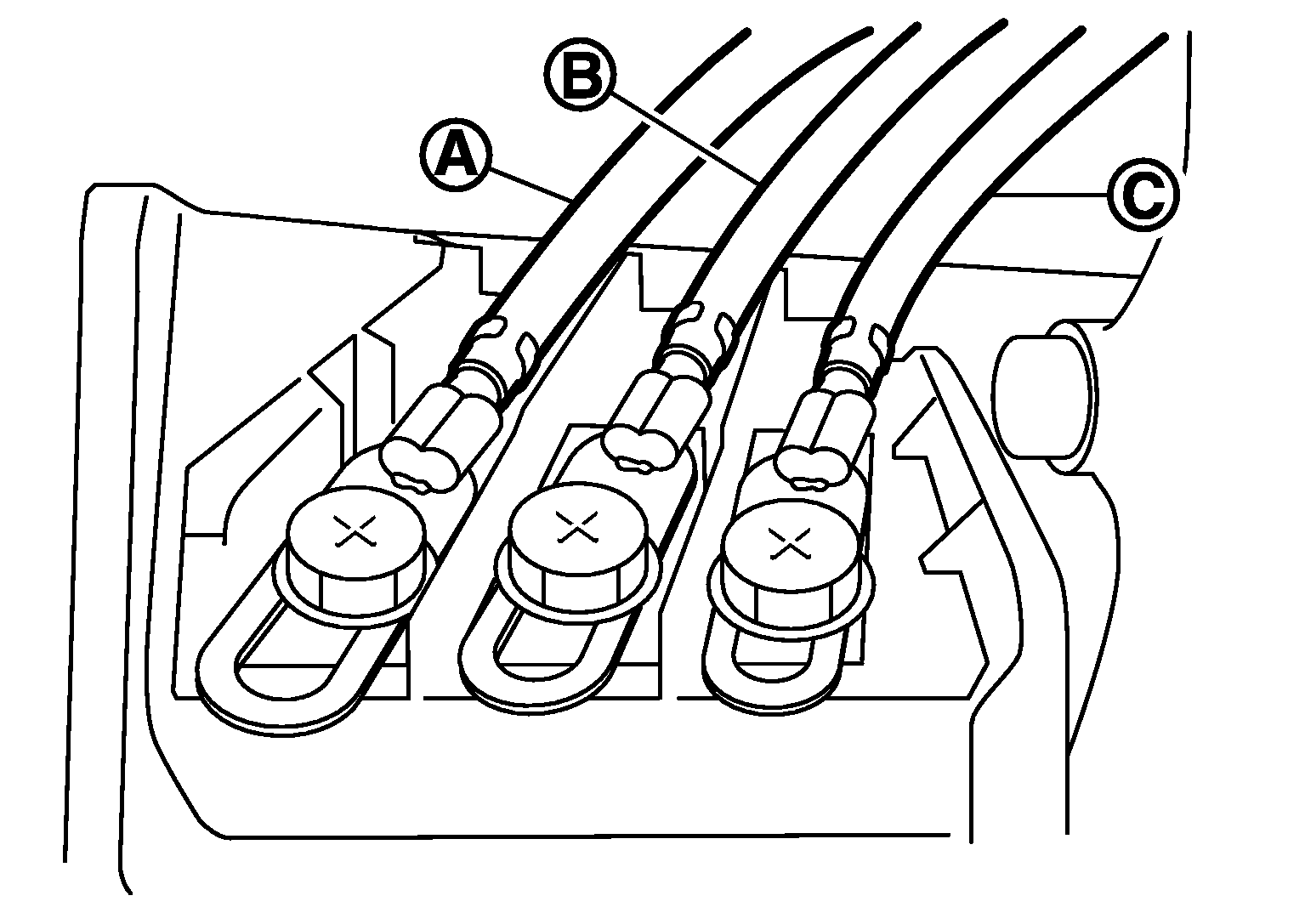 B
A
C