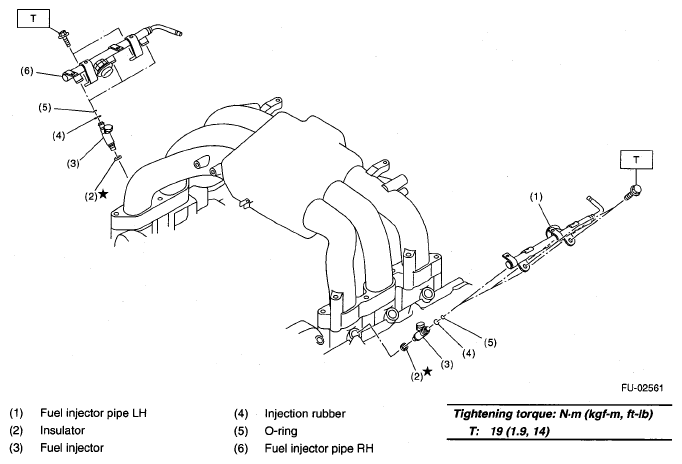 T

(6)

(5)

(4)

(3)

(2)★

T

(1)

(5)

(4)

(3)

(2)★

FU-02561

(1) Fuel injector pipe LH
(2) Insulator
(3) Fuel injector

(4) Injection rubber
(5) O-ring
(6) Fuel injector pipe RH

Tightening torque: N·m (kgf-m, ft-lb)
T: 19 (1.9, 14)