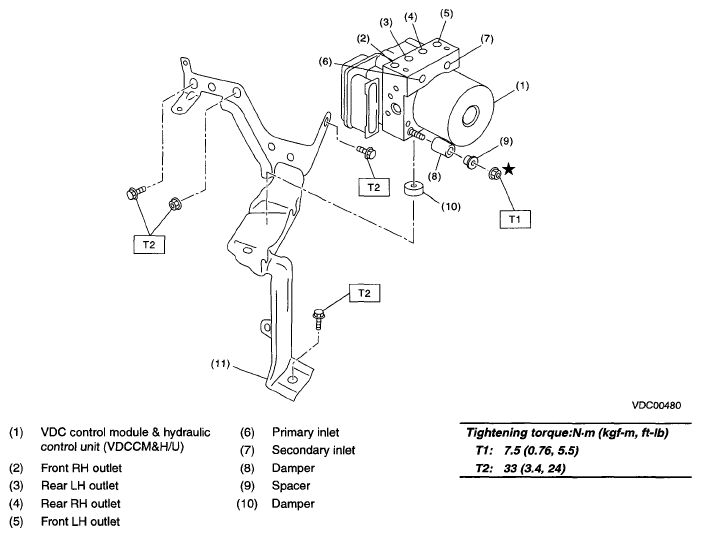 (3) (4) (5)
(2)
(7)
(6)
(1)
(9)
★
(8)
T2
(10)
T1
T2
T2
(11)

VDC00480

(1) VDC control module & hydraulic control unit (VDCCM&H/U)
(2) Front RH outlet
(3) Rear LH outlet
(4) Rear RH outlet
(5) Front LH outlet

(6) Primary inlet
(7) Secondary inlet
(8) Damper
(9) Spacer
(10) Damper

Tightening torque:N·m (kgf-m, ft-lb)
T1: 7.5 (0.76, 5.5)
T2: 33 (3.4, 24)