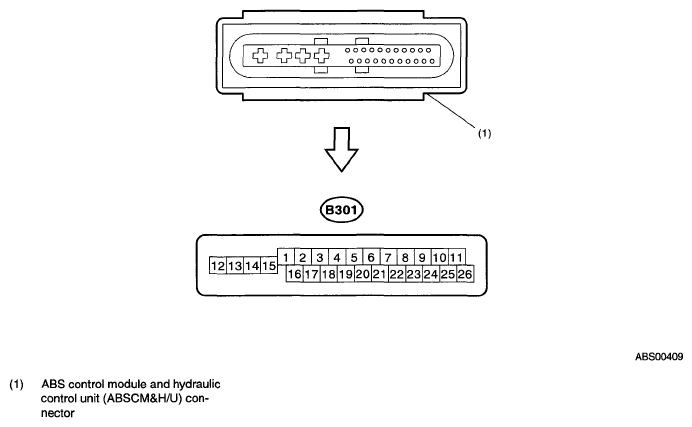 (1)

B301

12 13 14 15 1 2 3 4 5 6 7 8 9 10 11
16 17 18 19 20 21 22 23 24 25 26

ABS00409

(1) ABS control module and hydraulic control unit (ABSCM&H/U) connector