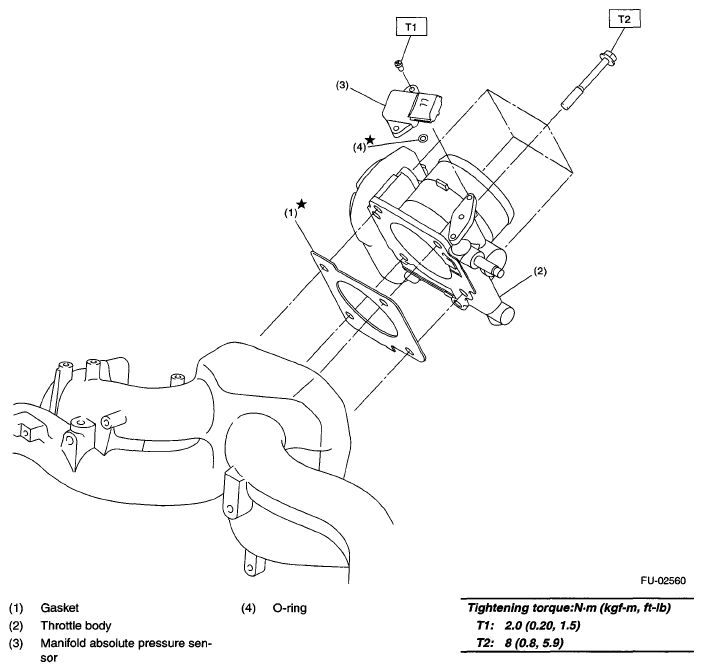 T1

T2

(3)

(4)★

(1)★

(2)

FU-02560

(1) Gasket
(2) Throttle body
(3) Manifold absolute pressure sensor

(4) O-ring

Tightening torque:N·m (kgf-m, ft-lb)
T1: 2.0 (0.20, 1.5)
T2: 8 (0.8, 5.9)