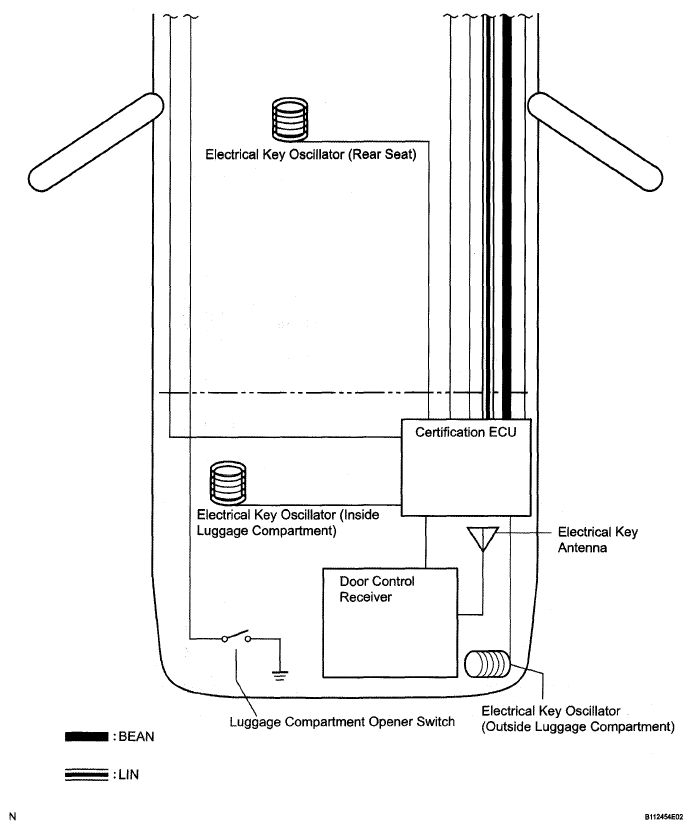 Electrical Key Oscillator (Rear Seat)

Certification ECU

Electrical Key Oscillator (Inside Luggage Compartment)

Electrical Key Antenna

Door Control Receiver

Luggage Compartment Opener Switch

Electrical Key Oscillator (Outside Luggage Compartment)

: BEAN

: LIN

N

B112454E02