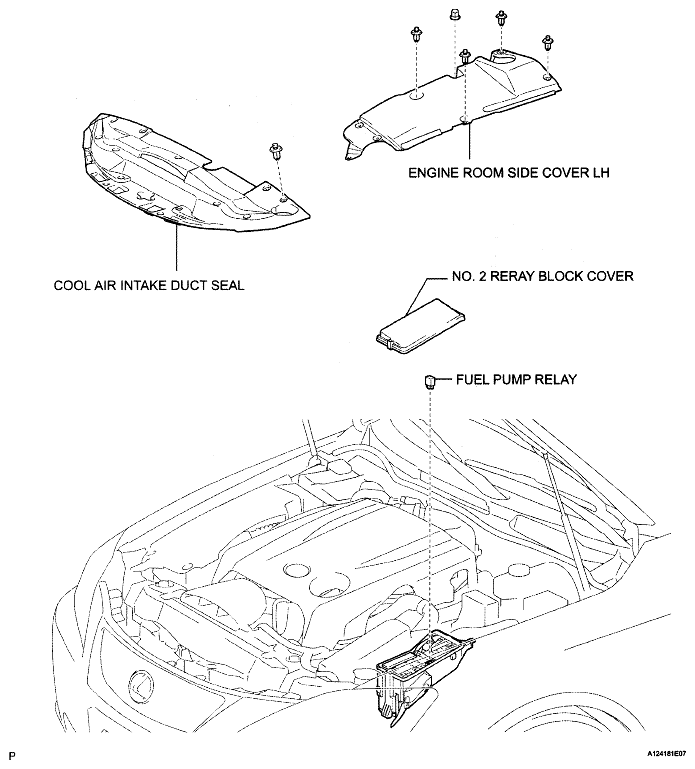 ENGINE ROOM SIDE COVER LH

COOL AIR INTAKE DUCT SEAL

NO. 2 RERAY BLOCK COVER

FUEL PUMP RELAY

P

A124181E07