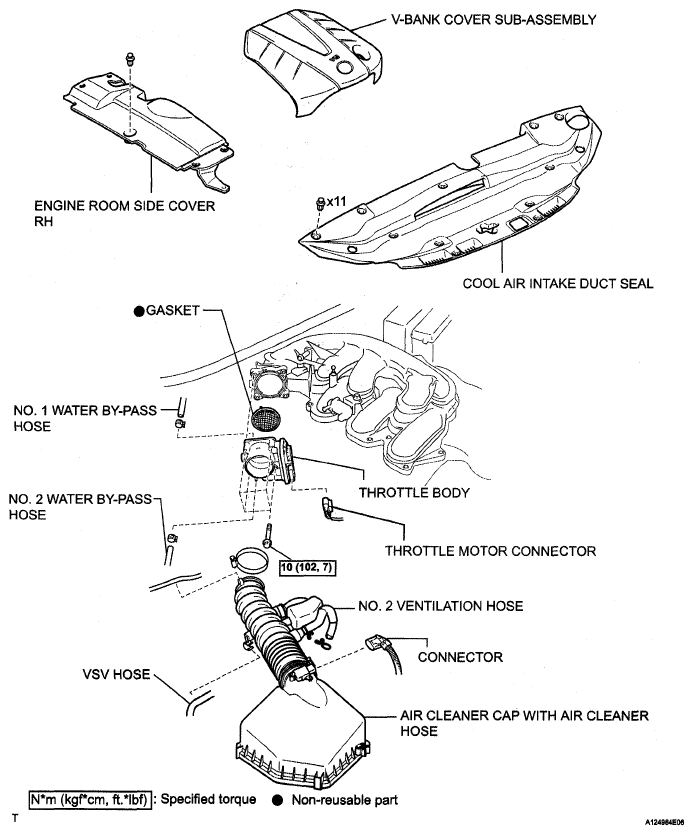 V-BANK COVER SUB-ASSEMBLY

ENGINE ROOM SIDE COVER RH

x11

COOL AIR INTAKE DUCT SEAL

●GASKET

NO. 1 WATER BY-PASS HOSE

THROTTLE BODY

NO. 2 WATER BY-PASS HOSE

THROTTLE MOTOR CONNECTOR

10 (102, 7)

NO. 2 VENTILATION HOSE

CONNECTOR

VSV HOSE

AIR CLEANER CAP WITH AIR CLEANER HOSE

N*m (kgf*cm, ft.*lbf) : Specified torque ● Non-reusable part

T

A124984E06