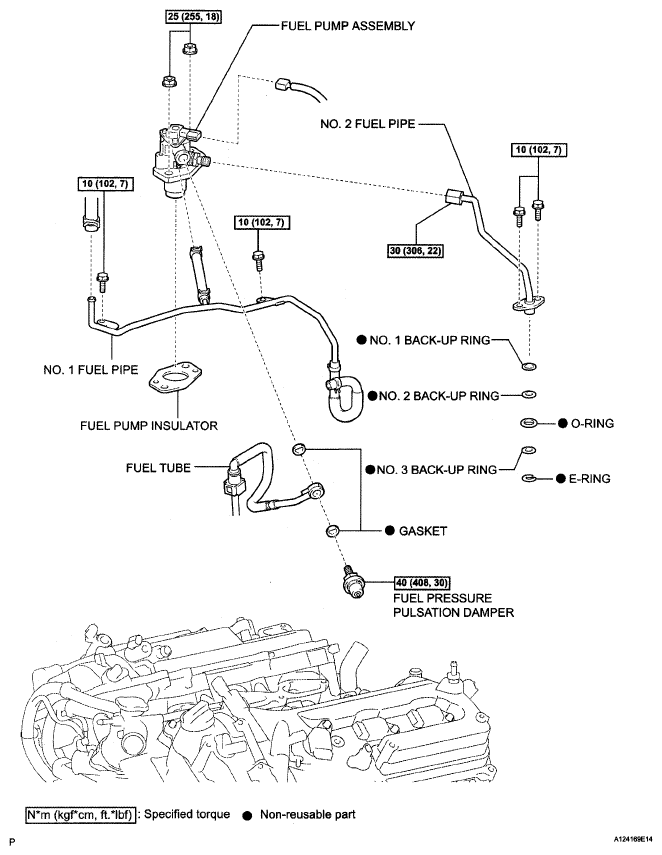 25 (255, 18)

FUEL PUMP ASSEMBLY

NO. 2 FUEL PIPE

10 (102, 7)

10 (102, 7)

10 (102, 7)

30 (306, 22)

● NO. 1 BACK-UP RING

NO. 1 FUEL PIPE

● NO. 2 BACK-UP RING

● O-RING

FUEL PUMP INSULATOR

FUEL TUBE

● NO. 3 BACK-UP RING

● E-RING

● GASKET

40 (408, 30)
FUEL PRESSURE PULSATION DAMPER

N*m (kgf*cm, ft.*lbf) : Specified torque ● Non-reusable part

P

A124169E14