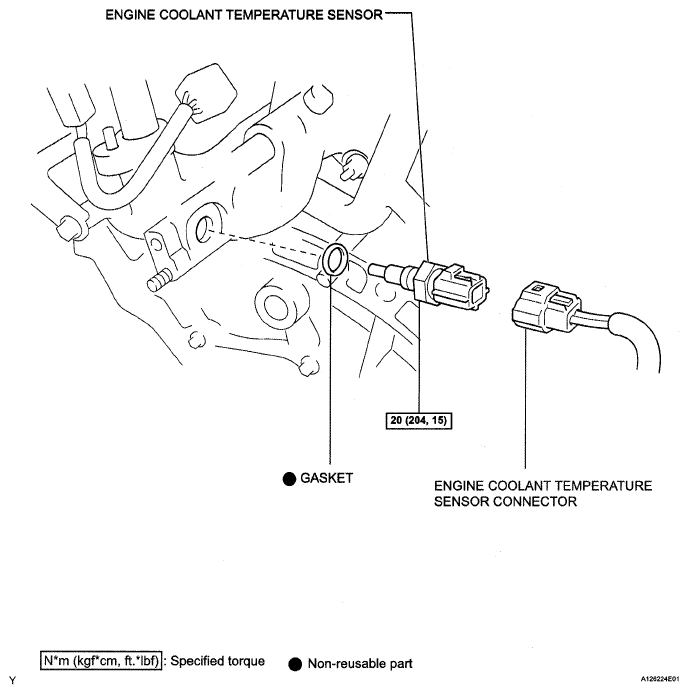 ENGINE COOLANT TEMPERATURE SENSOR

20 (204, 15)

● GASKET

ENGINE COOLANT TEMPERATURE SENSOR CONNECTOR

N*m (kgf*cm, ft.*lbf) : Specified torque ● Non-reusable part

Y

A126224E01