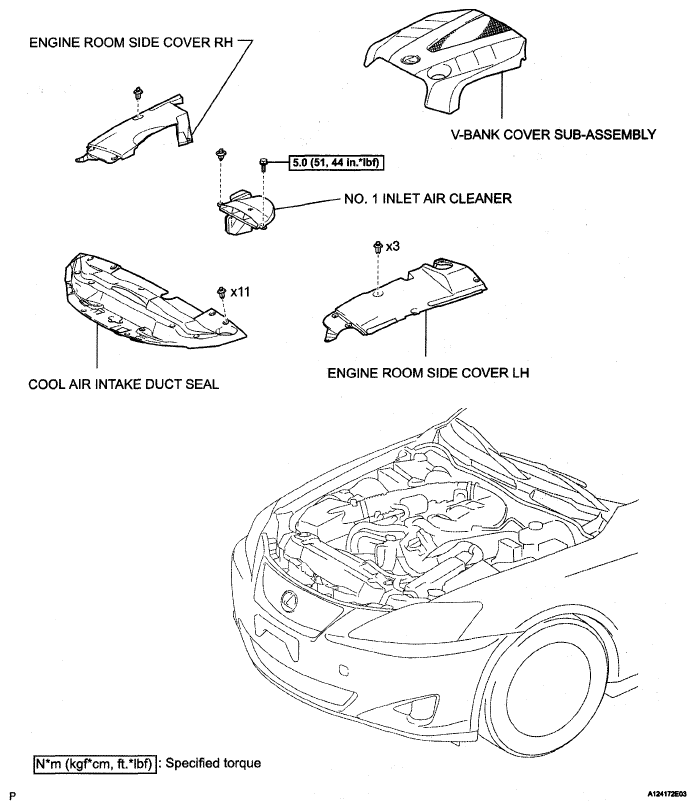 ENGINE ROOM SIDE COVER RH

V-BANK COVER SUB-ASSEMBLY

5.0 (51, 44 in.*lbf)

NO. 1 INLET AIR CLEANER

x3

x11

COOL AIR INTAKE DUCT SEAL

ENGINE ROOM SIDE COVER LH

N*m (kgf*cm, ft.*lbf) : Specified torque

P

A124172E03