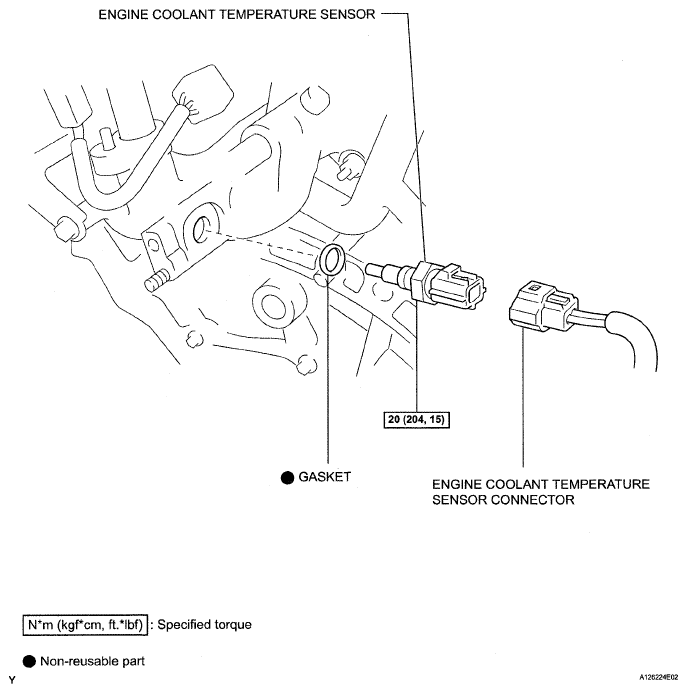 ENGINE COOLANT TEMPERATURE SENSOR

20 (204, 15)

● GASKET

ENGINE COOLANT TEMPERATURE SENSOR CONNECTOR

N*m (kgf*cm, ft.*lbf) : Specified torque

● Non-reusable part

Y

A126224E02