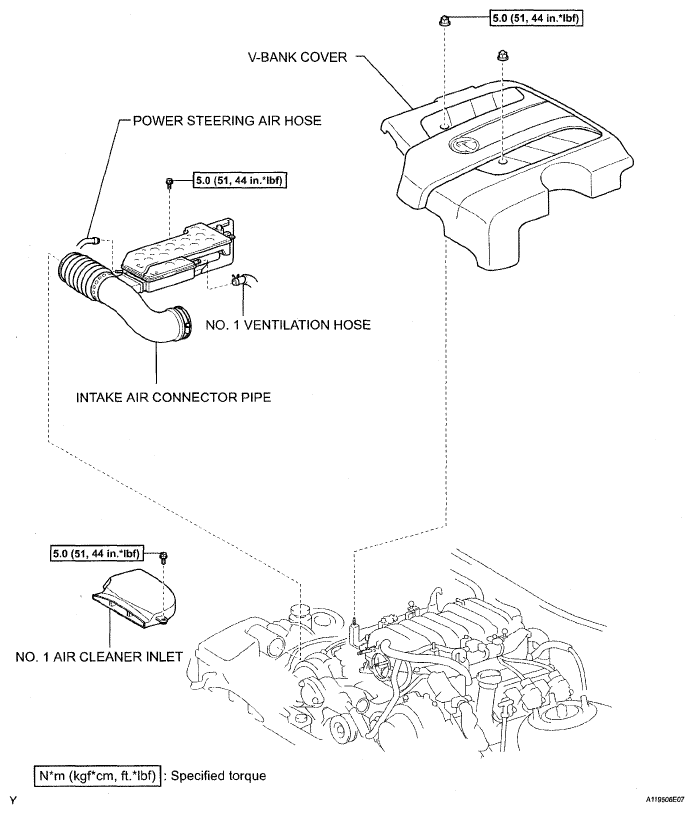 5.0 (51, 44 in.*lbf)

V-BANK COVER

POWER STEERING AIR HOSE

5.0 (51, 44 in.*lbf)

NO. 1 VENTILATION HOSE

INTAKE AIR CONNECTOR PIPE

5.0 (51, 44 in.*lbf)

NO. 1 AIR CLEANER INLET

N*m (kgf*cm, ft.*lbf) : Specified torque

Y

A119506E07