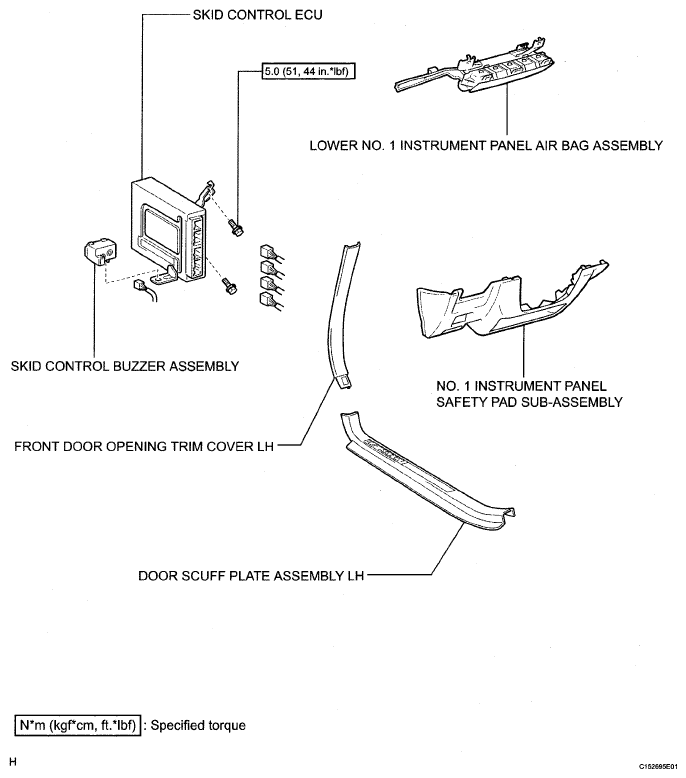 SKID CONTROL ECU

5.0 (51, 44 in.*lbf)

LOWER NO. 1 INSTRUMENT PANEL AIR BAG ASSEMBLY

SKID CONTROL BUZZER ASSEMBLY

NO. 1 INSTRUMENT PANEL SAFETY PAD SUB-ASSEMBLY

FRONT DOOR OPENING TRIM COVER LH

DOOR SCUFF PLATE ASSEMBLY LH

N*m (kgf*cm, ft.*lbf) : Specified torque

H

C152695E01