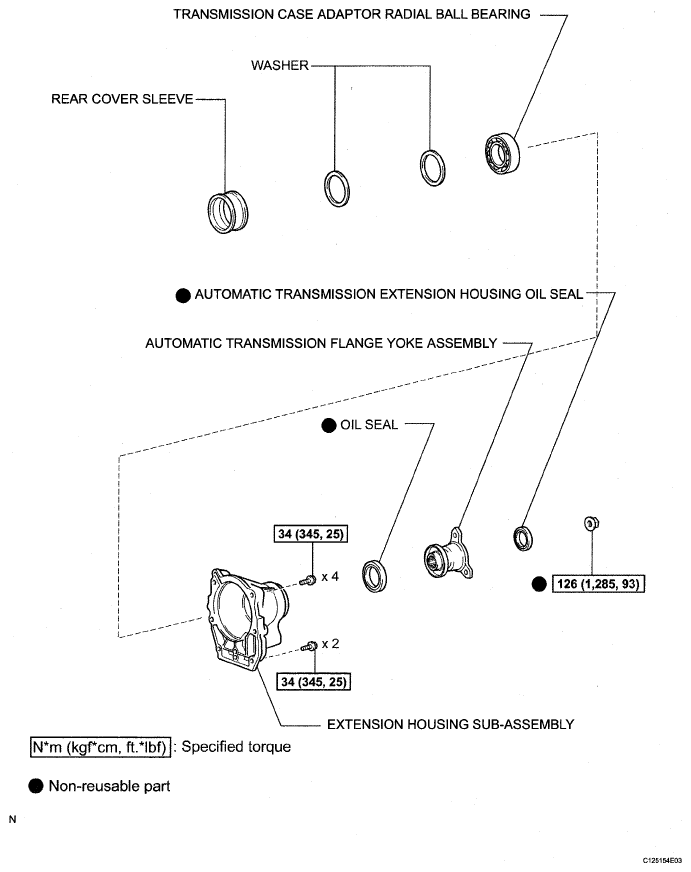 TRANSMISSION CASE ADAPTOR RADIAL BALL BEARING

WASHER

REAR COVER SLEEVE

● AUTOMATIC TRANSMISSION EXTENSION HOUSING OIL SEAL

AUTOMATIC TRANSMISSION FLANGE YOKE ASSEMBLY

● OIL SEAL

34 (345, 25)

x 4

● 126 (1,285, 93)

x 2

34 (345, 25)

EXTENSION HOUSING SUB-ASSEMBLY

N*m (kgf*cm, ft.*lbf) : Specified torque

● Non-reusable part

N

C125154E03