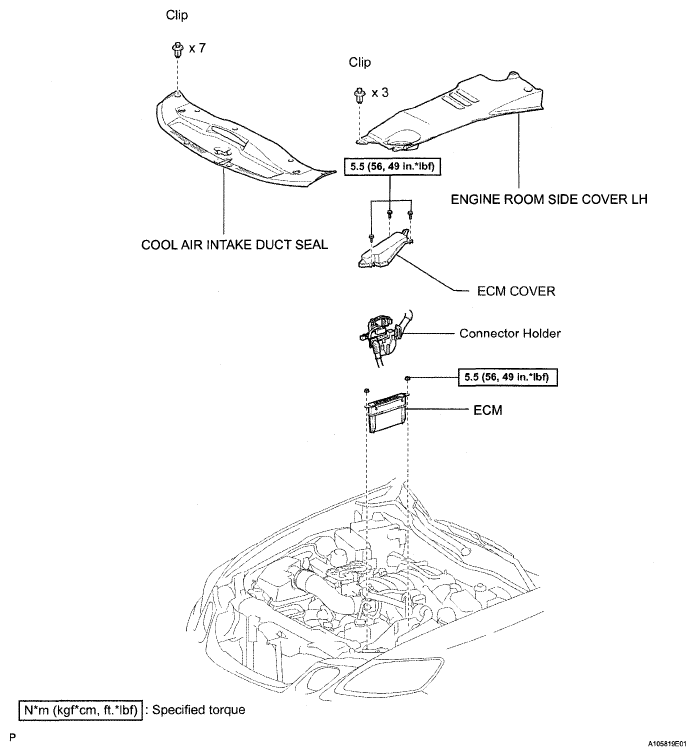 Clip

x 7

Clip

x 3

5.5 (56, 49 in.*lbf)

ENGINE ROOM SIDE COVER LH

COOL AIR INTAKE DUCT SEAL

ECM COVER

Connector Holder

5.5 (56, 49 in.*lbf)

ECM

N*m (kgf*cm, ft.*lbf) : Specified torque

P

A105819E01