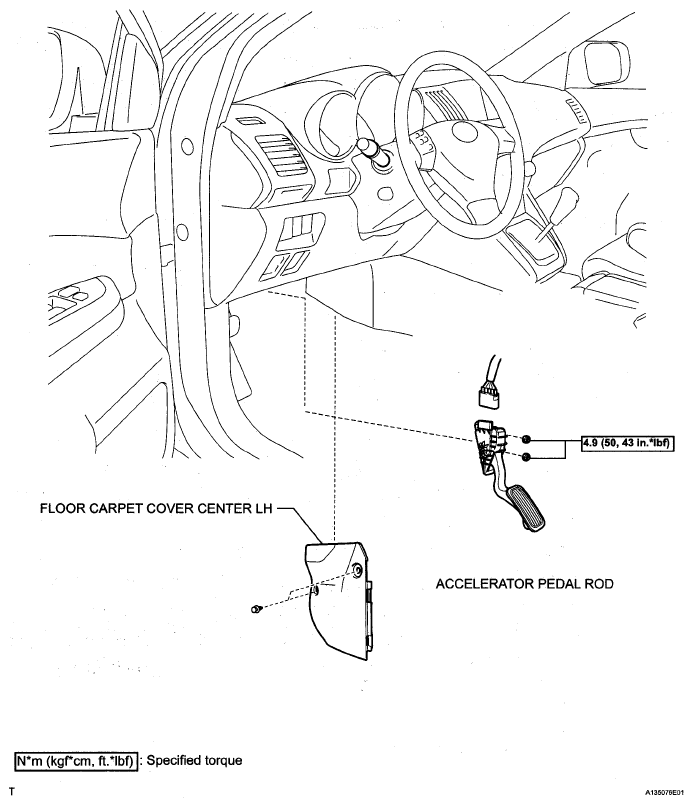 4.9 (50, 43 in.*lbf)

FLOOR CARPET COVER CENTER LH

ACCELERATOR PEDAL ROD

N*m (kgf*cm, ft.*lbf) : Specified torque

T

A135076E01