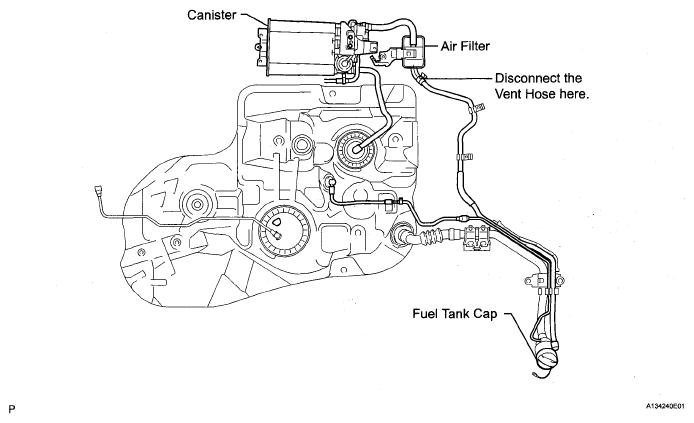 Canister

Air Filter

Disconnect the Vent Hose here.

Fuel Tank Cap

P

A134240E01