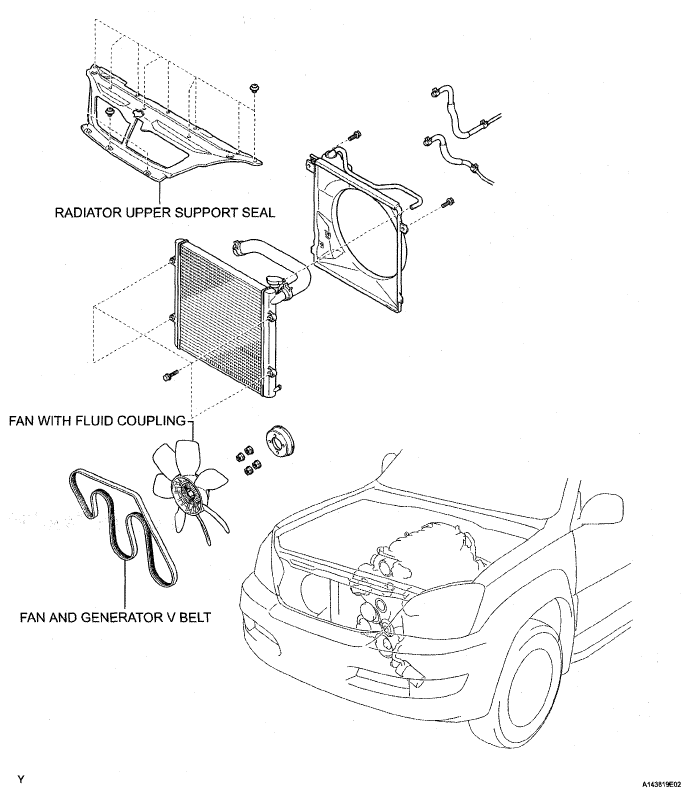 RADIATOR UPPER SUPPORT SEAL

FAN WITH FLUID COUPLING

FAN AND GENERATOR V BELT

Y

A143819E02