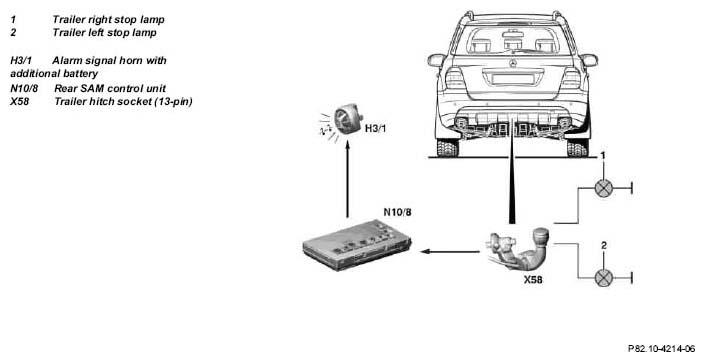 1 Trailer right stop lamp
2 Trailer left stop lamp

H3/1 Alarm signal horn with additional battery
N10/8 Rear SAM control unit
X58 Trailer hitch socket (13-pin)

H3/1

N10/8

X58

1

2

P82.10-4214-06