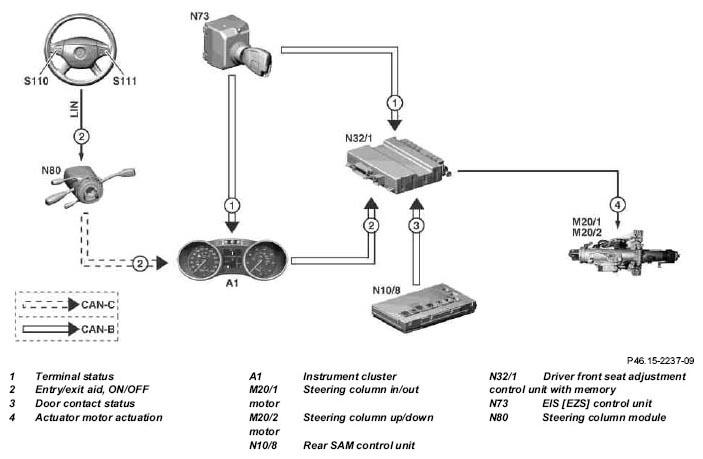 N73

S110

S111

LIN

2

N80

1

N32/1

1

2

3

4

M20/1
M20/2

2

A1

N10/8

CAN-C

CAN-B

P46.15-2237-09

1 Terminal status
2 Entry/exit aid, ON/OFF
3 Door contact status
4 Actuator motor actuation

A1 Instrument cluster
M20/1 Steering column in/out motor
M20/2 Steering column up/down motor
N10/8 Rear SAM control unit

N32/1 Driver front seat adjustment control unit with memory
N73 EIS [EZS] control unit
N80 Steering column module