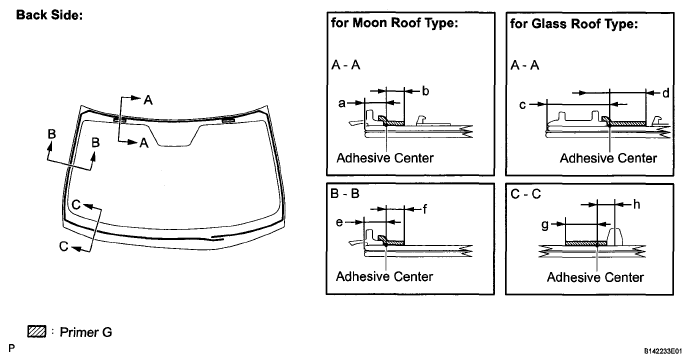 Back Side:

A
A
B
B
C
C

for Moon Roof Type:

A - A

a
b

Adhesive Center

for Glass Roof Type:

A - A

c
d

Adhesive Center

B - B

e
f

Adhesive Center

C - C

g
h

Adhesive Center

: Primer G

P

B142233E01