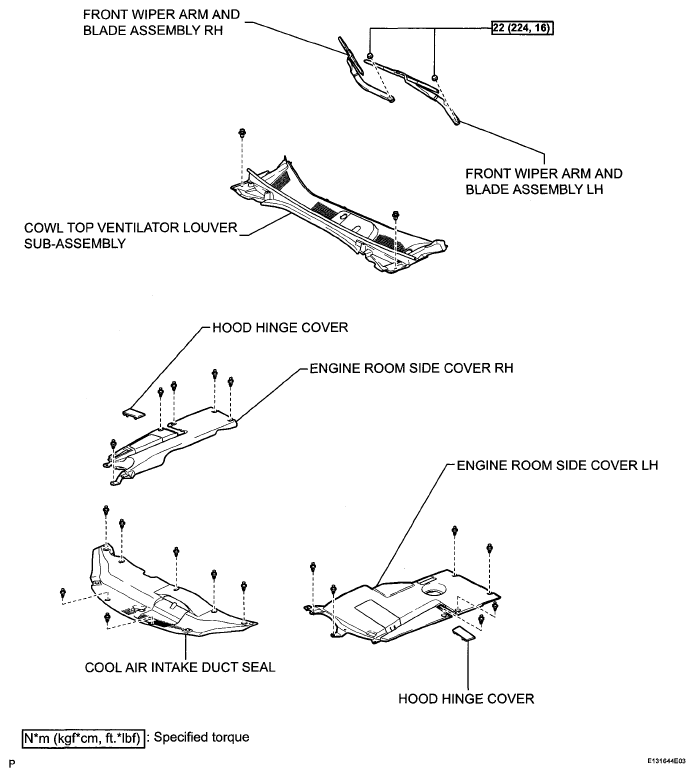 FRONT WIPER ARM AND BLADE ASSEMBLY RH

22 (224, 16)

FRONT WIPER ARM AND BLADE ASSEMBLY LH

COWL TOP VENTILATOR LOUVER SUB-ASSEMBLY

HOOD HINGE COVER

ENGINE ROOM SIDE COVER RH

ENGINE ROOM SIDE COVER LH

COOL AIR INTAKE DUCT SEAL

HOOD HINGE COVER

N*m (kgf*cm, ft.*lbf) : Specified torque

P

E131644E03