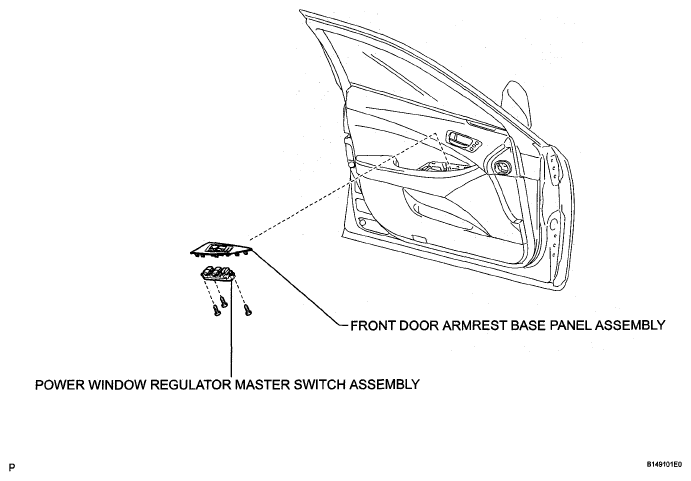 FRONT DOOR ARMREST BASE PANEL ASSEMBLY

POWER WINDOW REGULATOR MASTER SWITCH ASSEMBLY

P

B149101E0