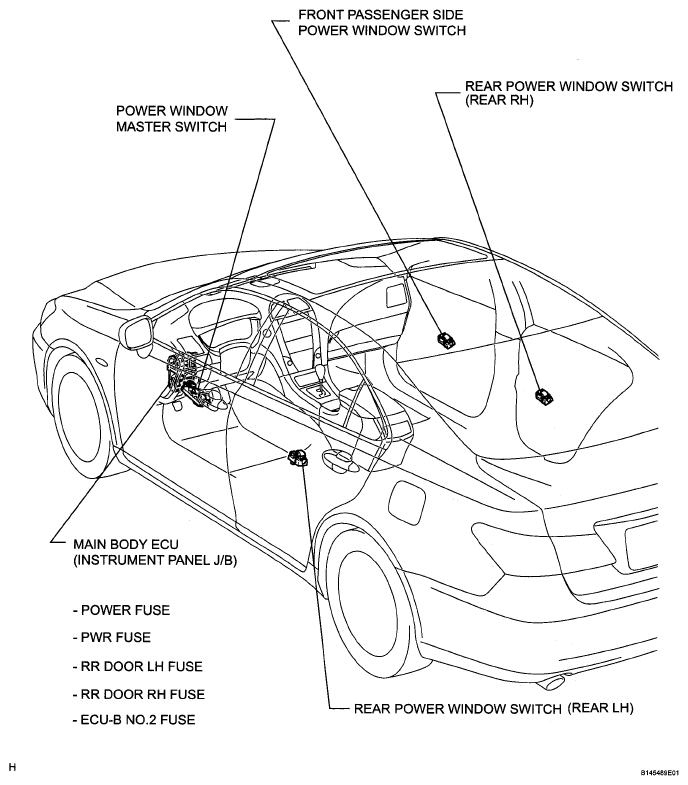 FRONT PASSENGER SIDE
POWER WINDOW SWITCH

REAR POWER WINDOW SWITCH
(REAR RH)

POWER WINDOW
MASTER SWITCH

MAIN BODY ECU
(INSTRUMENT PANEL J/B)

- POWER FUSE
- PWR FUSE
- RR DOOR LH FUSE
- RR DOOR RH FUSE
- ECU-B NO.2 FUSE

REAR POWER WINDOW SWITCH (REAR LH)

H

B145489E01