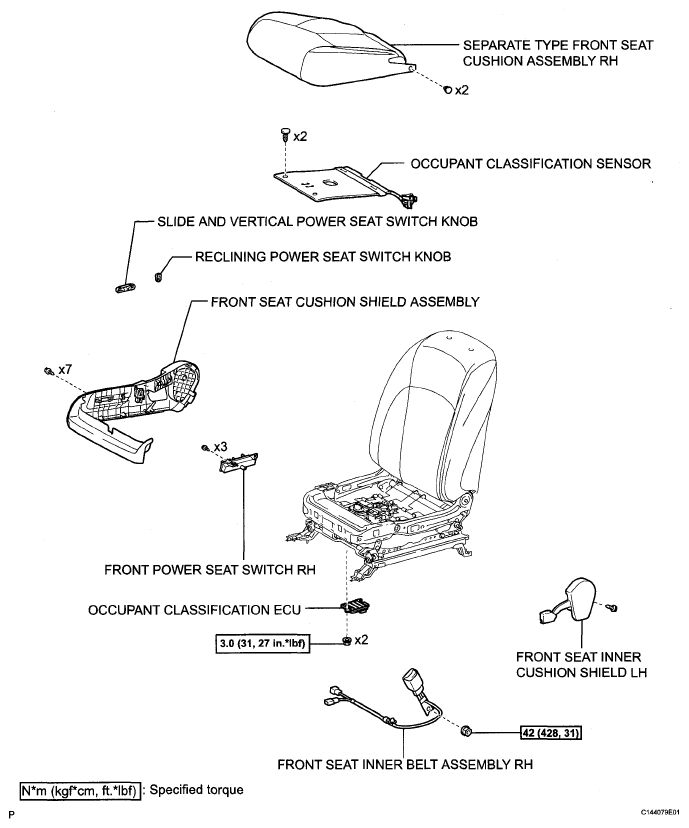 SEPARATE TYPE FRONT SEAT CUSHION ASSEMBLY RH

x2

x2

OCCUPANT CLASSIFICATION SENSOR

SLIDE AND VERTICAL POWER SEAT SWITCH KNOB

RECLINING POWER SEAT SWITCH KNOB

FRONT SEAT CUSHION SHIELD ASSEMBLY

x7

x3

FRONT POWER SEAT SWITCH RH

OCCUPANT CLASSIFICATION ECU

3.0 (31, 27 in.*lbf)

x2

FRONT SEAT INNER CUSHION SHIELD LH

42 (428, 31)

FRONT SEAT INNER BELT ASSEMBLY RH

N*m (kgf*cm, ft.*lbf) : Specified torque

P

C144079E01