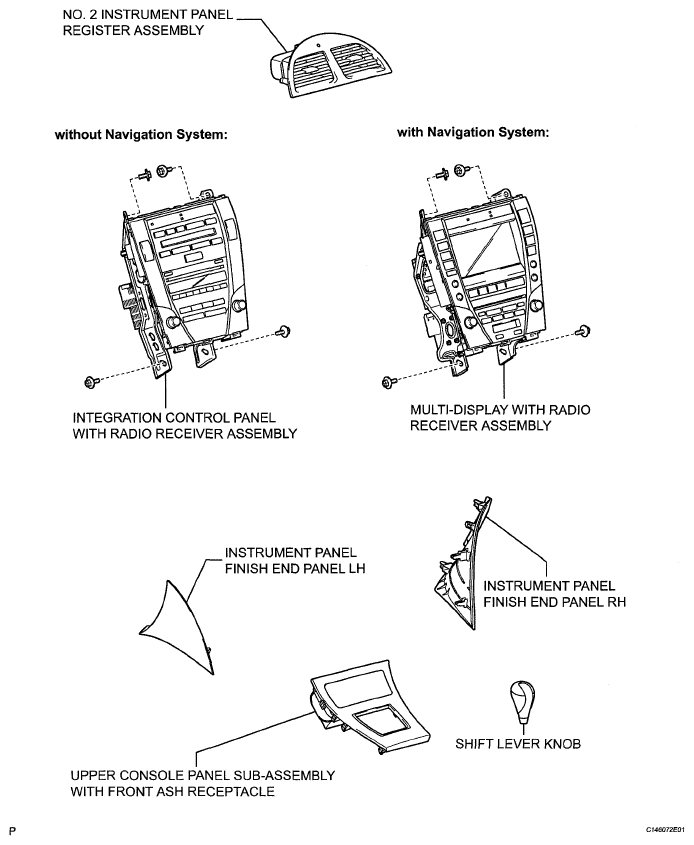 NO. 2 INSTRUMENT PANEL REGISTER ASSEMBLY

without Navigation System:

with Navigation System:

INTEGRATION CONTROL PANEL WITH RADIO RECEIVER ASSEMBLY

MULTI-DISPLAY WITH RADIO RECEIVER ASSEMBLY

INSTRUMENT PANEL FINISH END PANEL LH

INSTRUMENT PANEL FINISH END PANEL RH

SHIFT LEVER KNOB

UPPER CONSOLE PANEL SUB-ASSEMBLY WITH FRONT ASH RECEPTACLE

P

C146072E01