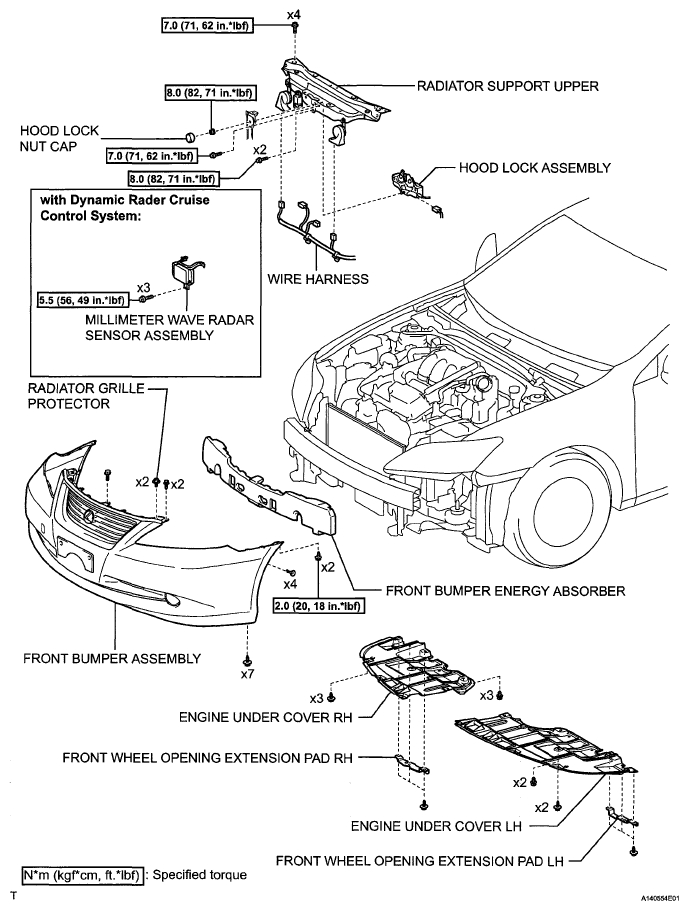 x4
7.0 (71, 62 in.*lbf)

RADIATOR SUPPORT UPPER

8.0 (82, 71 in.*lbf)

HOOD LOCK NUT CAP

7.0 (71, 62 in.*lbf)

x2

8.0 (82, 71 in.*lbf)

HOOD LOCK ASSEMBLY

with Dynamic Rader Cruise Control System:

x3

5.5 (56, 49 in.*lbf)

MILLIMETER WAVE RADAR SENSOR ASSEMBLY

WIRE HARNESS

RADIATOR GRILLE PROTECTOR

x2

x2

x4

x2

2.0 (20, 18 in.*lbf)

FRONT BUMPER ENERGY ABSORBER

FRONT BUMPER ASSEMBLY

x7

x3

x3

ENGINE UNDER COVER RH

FRONT WHEEL OPENING EXTENSION PAD RH

x2

x2

ENGINE UNDER COVER LH

FRONT WHEEL OPENING EXTENSION PAD LH

N*m (kgf*cm, ft.*lbf) : Specified torque

T

A140554E01