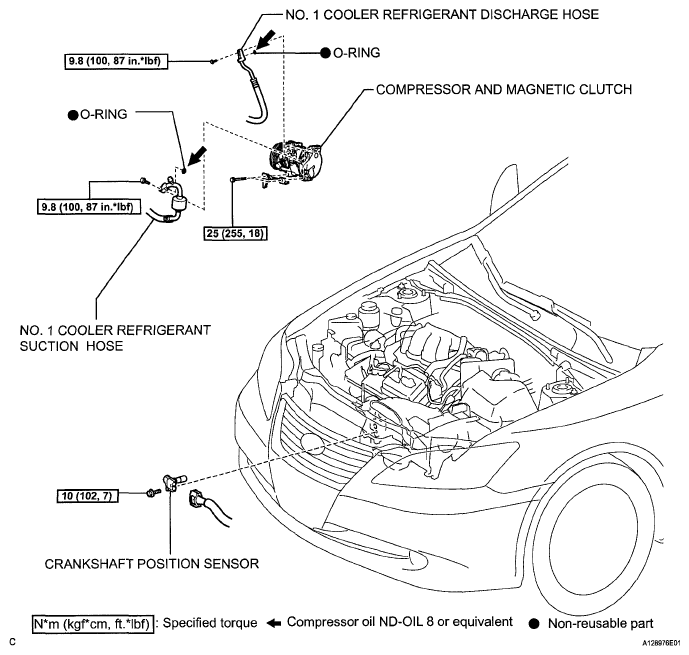 NO. 1 COOLER REFRIGERANT DISCHARGE HOSE

9.8 (100, 87 in.*lbf)

● O-RING

COMPRESSOR AND MAGNETIC CLUTCH

● O-RING

9.8 (100, 87 in.*lbf)

25 (255, 18)

NO. 1 COOLER REFRIGERANT SUCTION HOSE

10 (102, 7)

CRANKSHAFT POSITION SENSOR

N*m (kgf*cm, ft.*lbf) : Specified torque ← Compressor oil ND-OIL 8 or equivalent ● Non-reusable part

C

A128976E01