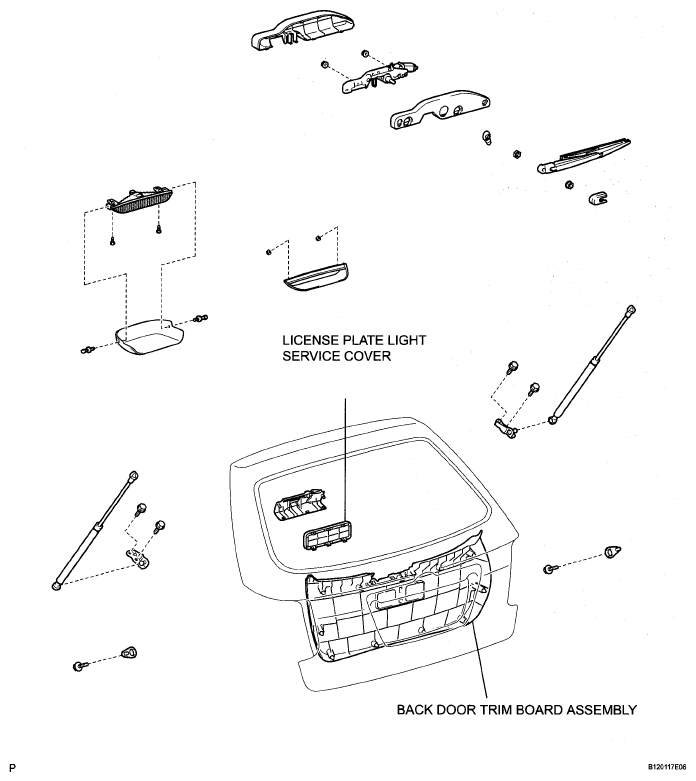 LICENSE PLATE LIGHT SERVICE COVER

BACK DOOR TRIM BOARD ASSEMBLY

P

B120117E06