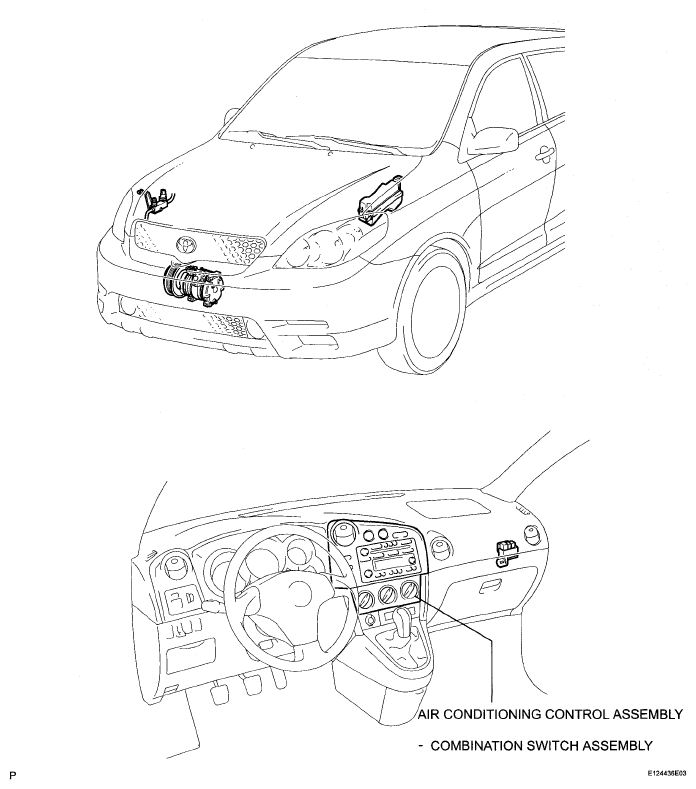 AIR CONDITIONING CONTROL ASSEMBLY

- COMBINATION SWITCH ASSEMBLY

P

E124436E03