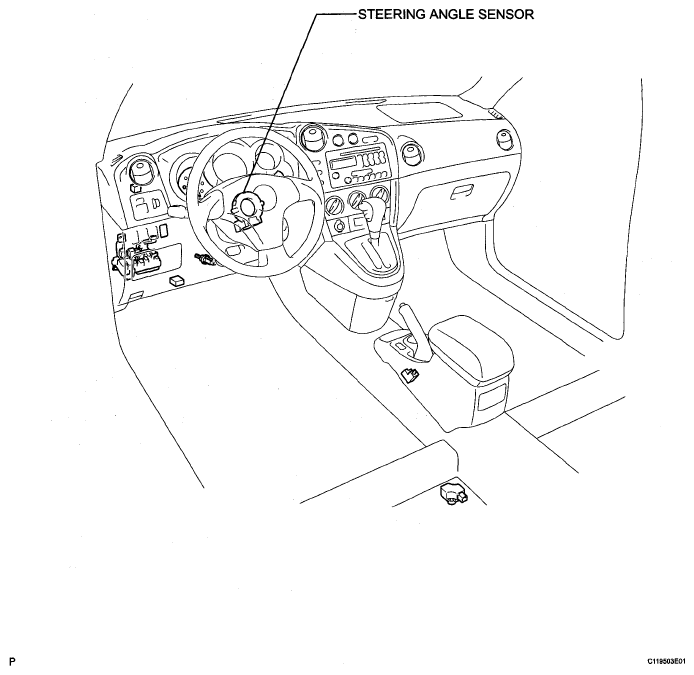 STEERING ANGLE SENSOR

P

C119503E01