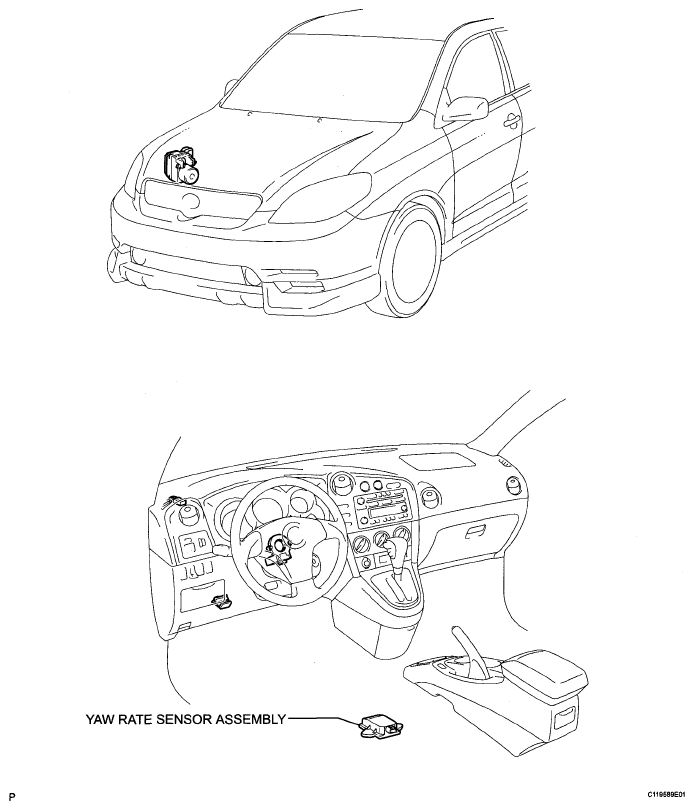 YAW RATE SENSOR ASSEMBLY

P

C119689E01