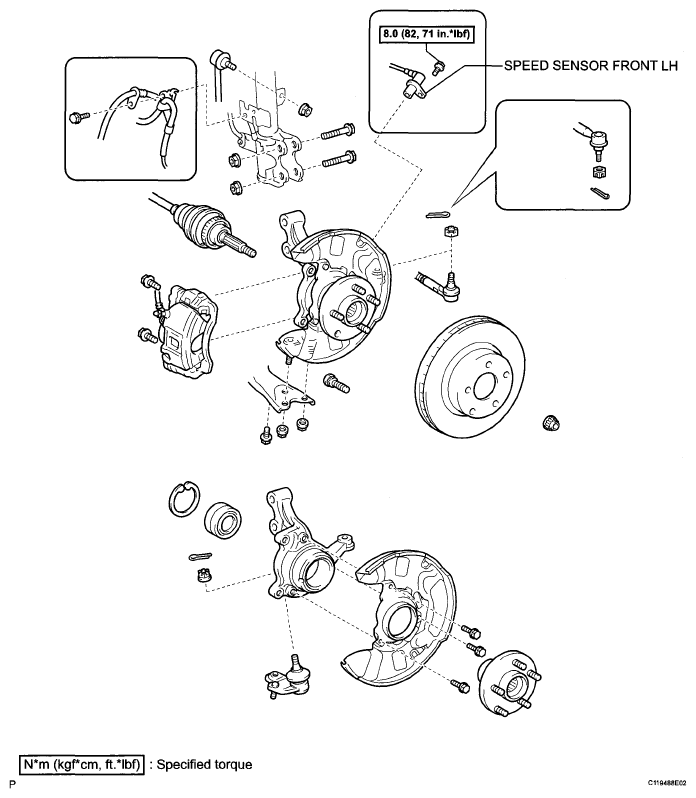 8.0 (82, 71 in.*lbf)

SPEED SENSOR FRONT LH

N*m (kgf*cm, ft.*lbf) : Specified torque

P

C119488E02