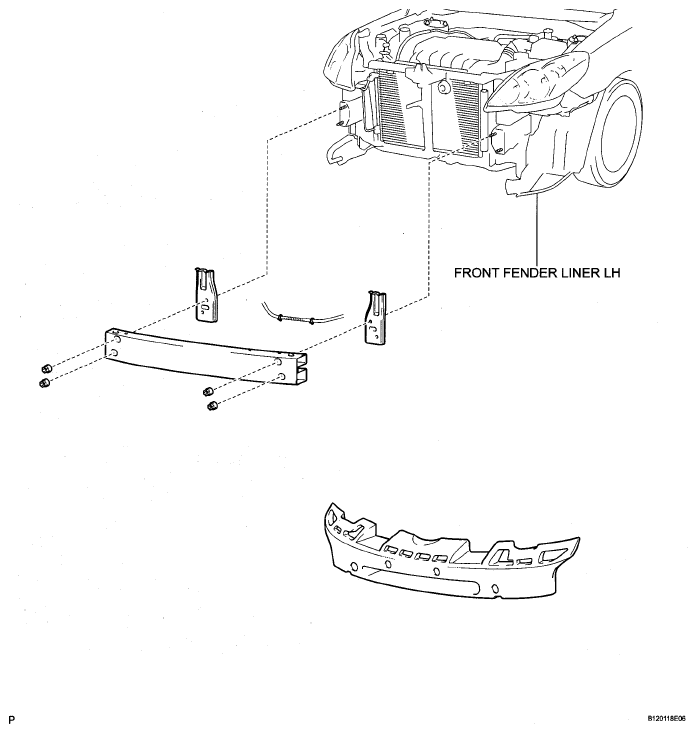 FRONT FENDER LINER LH

P

B120118E06