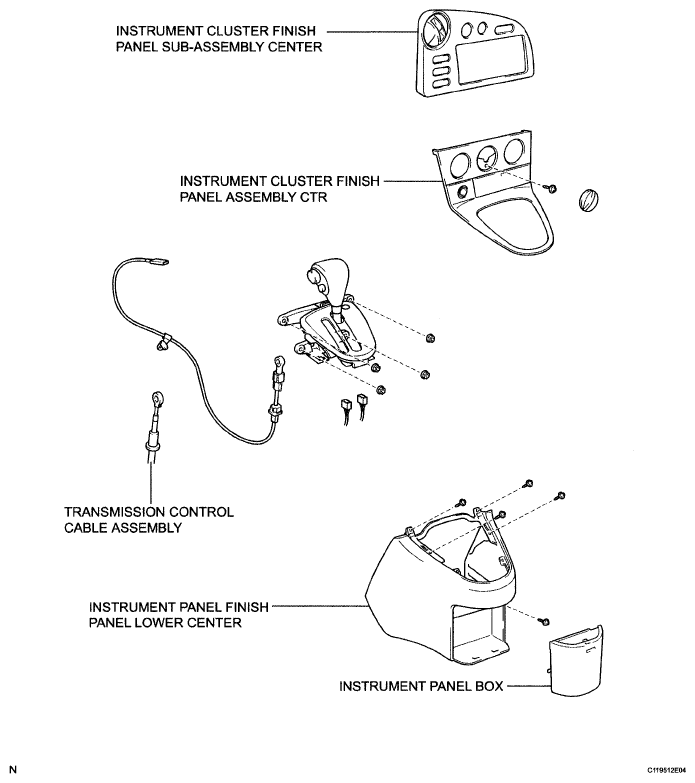 INSTRUMENT CLUSTER FINISH PANEL SUB-ASSEMBLY CENTER

INSTRUMENT CLUSTER FINISH PANEL ASSEMBLY CTR

TRANSMISSION CONTROL CABLE ASSEMBLY

INSTRUMENT PANEL FINISH PANEL LOWER CENTER

INSTRUMENT PANEL BOX

N

C119512E04