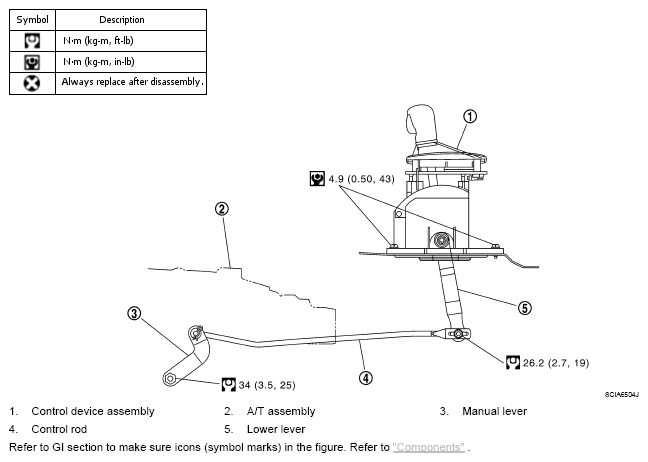 | Symbol | Description |
|---|---|
| | N·m (kg-m, ft-lb) |
| | N·m (kg-m, in-lb) |
| | Always replace after disassembly. |

1
4.9 (0.50, 43)
2
5
3
4
26.2 (2.7, 19)
34 (3.5, 25)
SCIA6504J

1. Control device assembly
2. A/T assembly
3. Manual lever
4. Control rod
5. Lower lever

Refer to GI section to make sure icons (symbol marks) in the figure. Refer to "Components" .