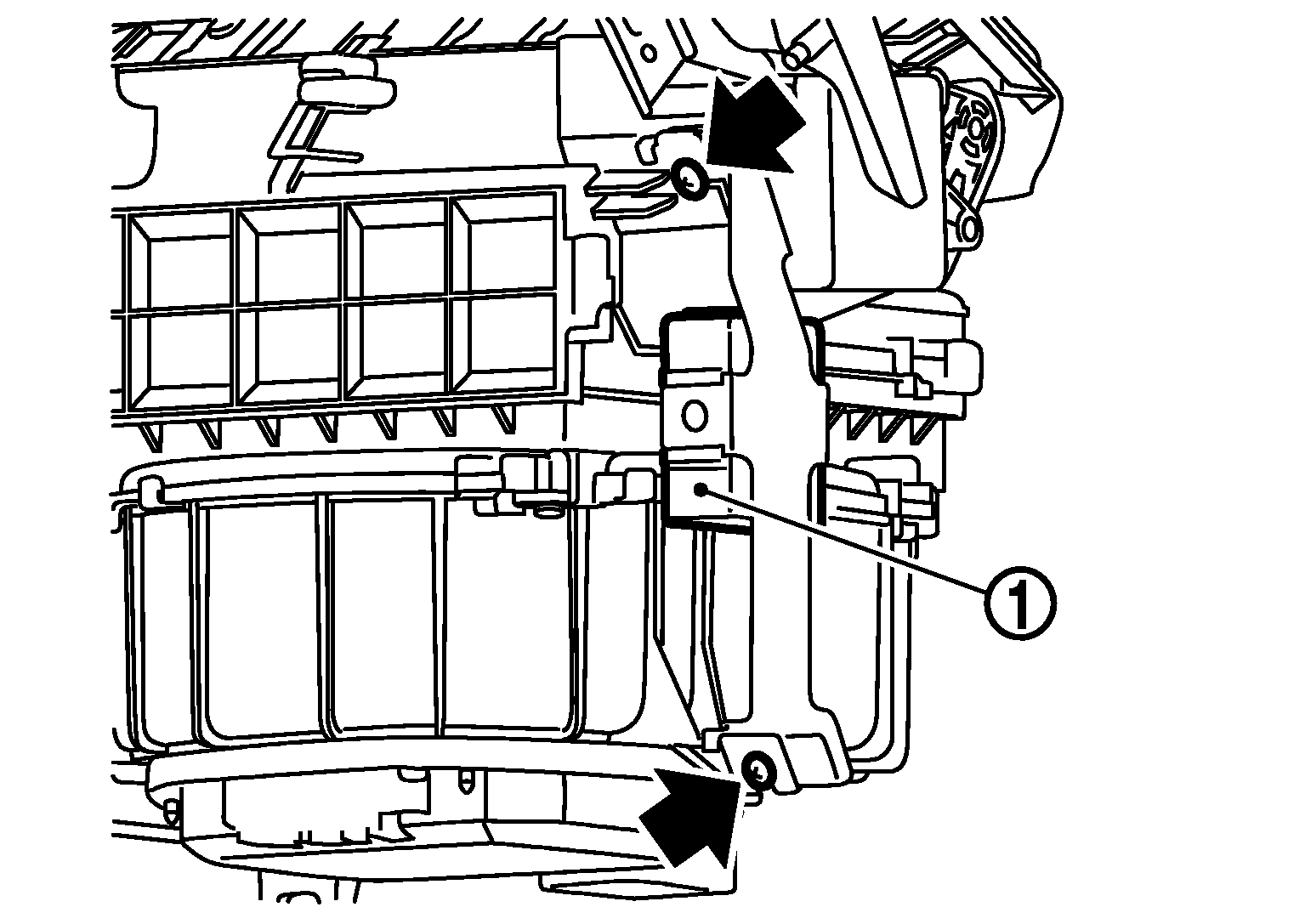 1