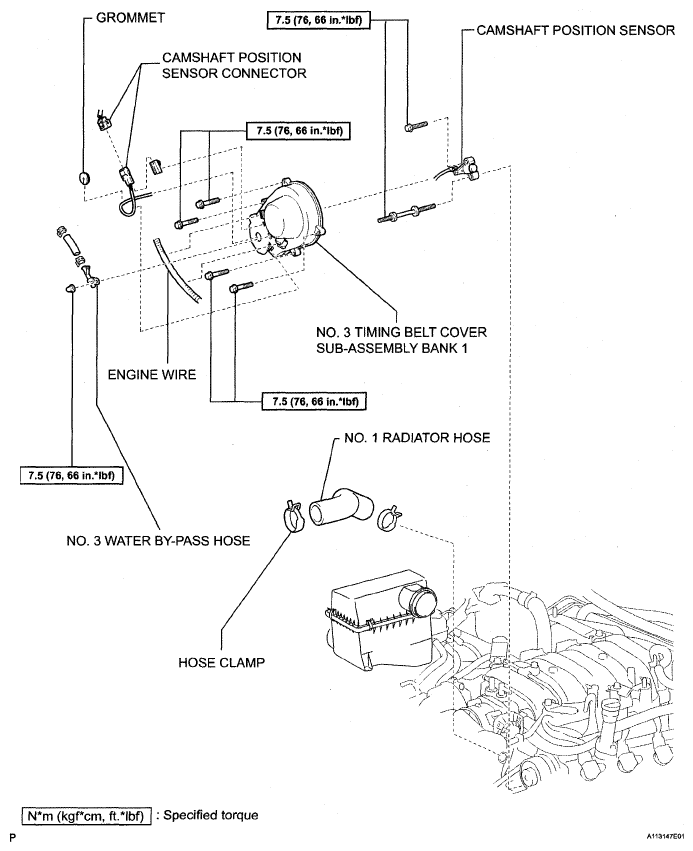 GROMMET

7.5 (76, 66 in.*lbf)

CAMSHAFT POSITION SENSOR

CAMSHAFT POSITION SENSOR CONNECTOR

7.5 (76, 66 in.*lbf)

NO. 3 TIMING BELT COVER SUB-ASSEMBLY BANK 1

ENGINE WIRE

7.5 (76, 66 in.*lbf)

NO. 1 RADIATOR HOSE

7.5 (76, 66 in.*lbf)

NO. 3 WATER BY-PASS HOSE

HOSE CLAMP

N*m (kgf*cm, ft.*lbf) : Specified torque

P

A113147E01