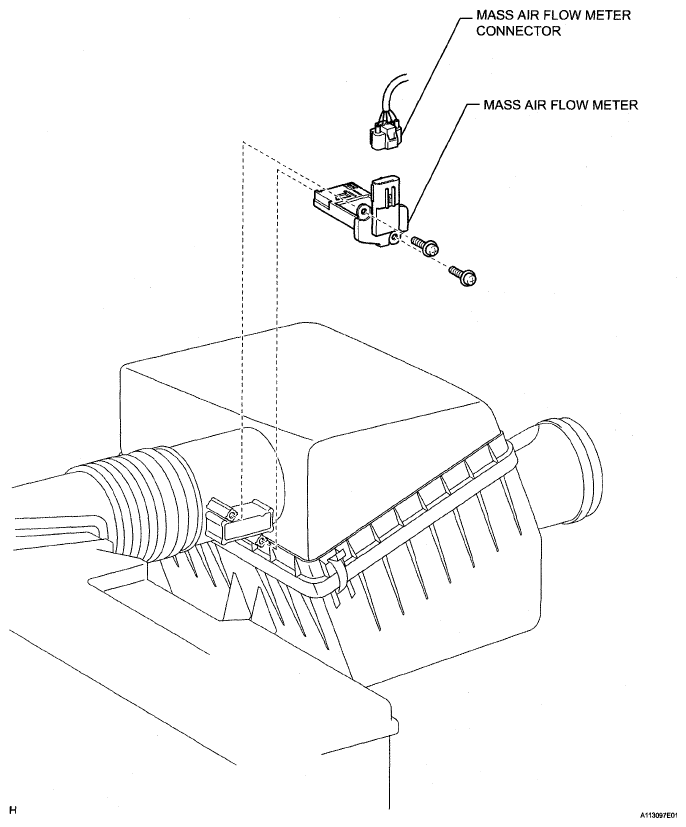 MASS AIR FLOW METER CONNECTOR

MASS AIR FLOW METER

H

A113097E01