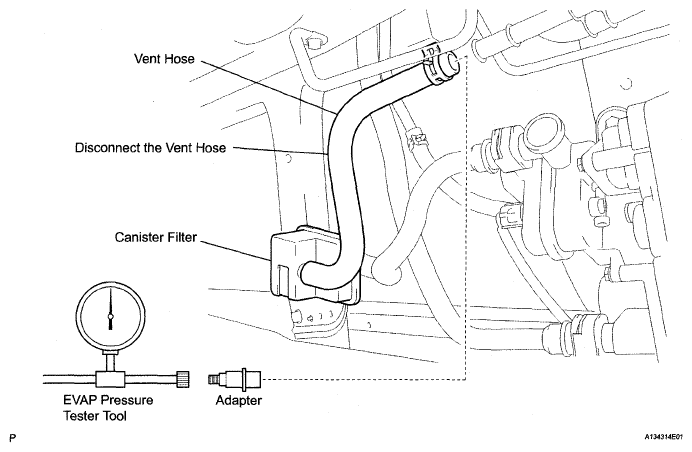 Vent Hose

Disconnect the Vent Hose

Canister Filter

EVAP Pressure Tester Tool

Adapter

P

A134314E01