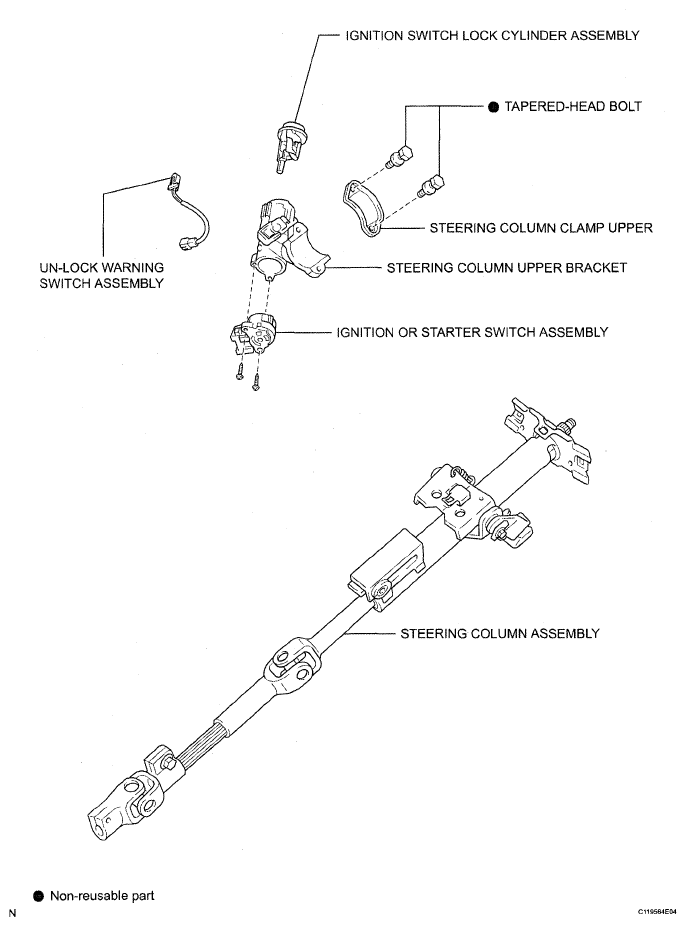 IGNITION SWITCH LOCK CYLINDER ASSEMBLY

● TAPERED-HEAD BOLT

STEERING COLUMN CLAMP UPPER

UN-LOCK WARNING SWITCH ASSEMBLY

STEERING COLUMN UPPER BRACKET

IGNITION OR STARTER SWITCH ASSEMBLY

STEERING COLUMN ASSEMBLY

● Non-reusable part

N

C119564E04