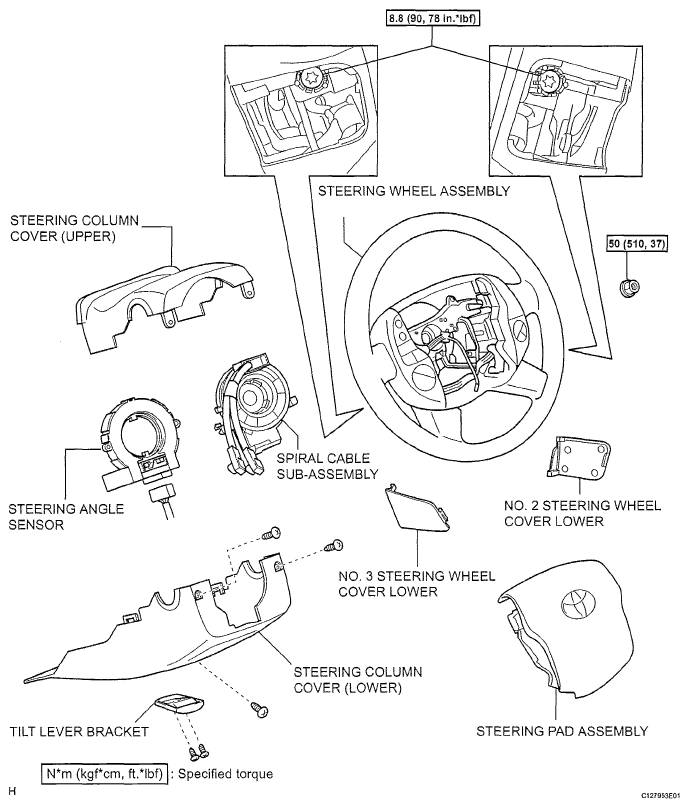 8.8 (90, 78 in.*lbf)

STEERING WHEEL ASSEMBLY

STEERING COLUMN COVER (UPPER)

50 (510, 37)

SPIRAL CABLE SUB-ASSEMBLY

STEERING ANGLE SENSOR

NO. 2 STEERING WHEEL COVER LOWER

NO. 3 STEERING WHEEL COVER LOWER

STEERING COLUMN COVER (LOWER)

TILT LEVER BRACKET

STEERING PAD ASSEMBLY

N*m (kgf*cm, ft.*lbf) : Specified torque

H

C127953E01